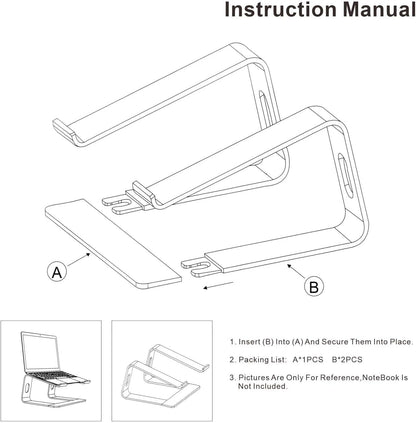 Instruction Manual

A

B

1. Insert (B) Into (A) And Secure Them Into Place.

2. Packing List: A*1PCS B*2PCS

3. Pictures Are Only For Reference,NoteBook Is Not Included.